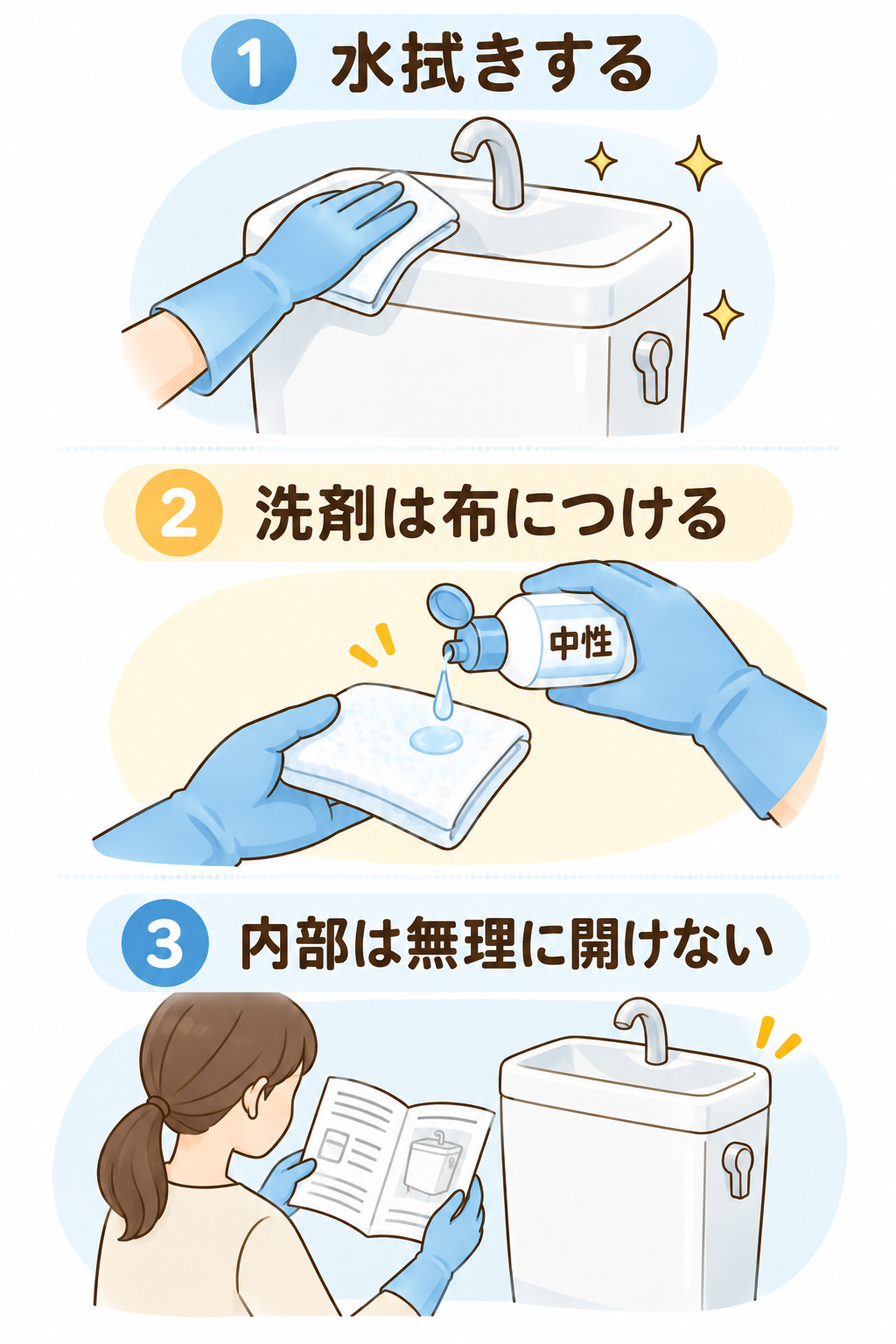 1 水拭きする

2 洗剤は布につける

中性

3 内部は無理に開けない